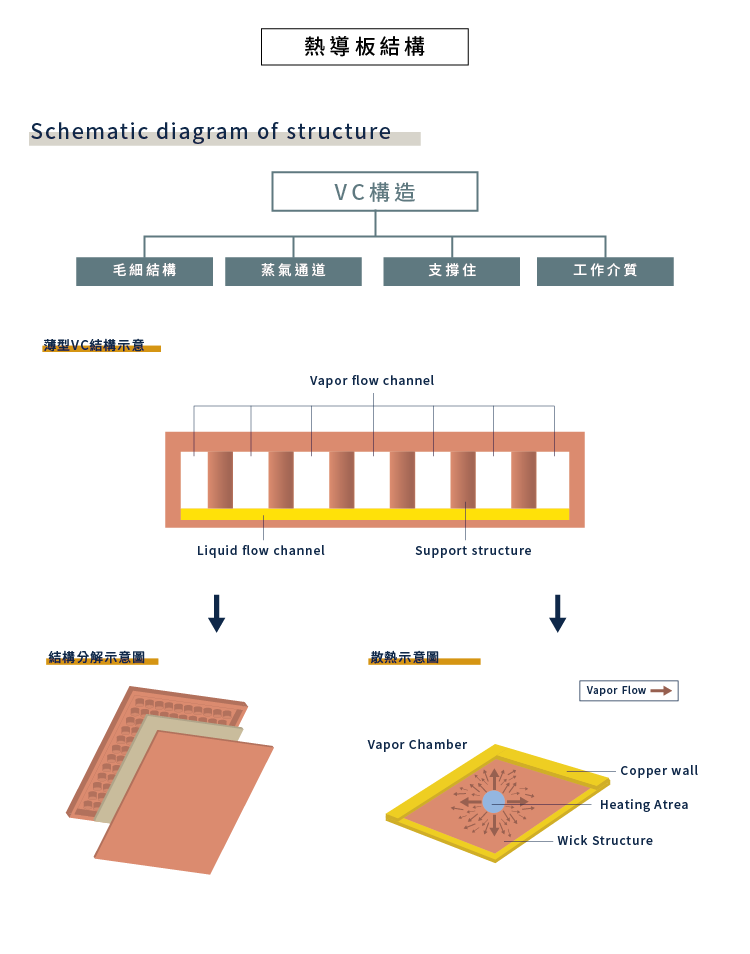 熱導板結構

Schematic diagram of structure

VC構造

毛細結構

蒸氣通道

支撐住

工作介質

薄型VC結構示意

Vapor flow channel

Liquid flow channel

Support structure

結構分解示意圖

散熱示意圖

Vapor Flow

Vapor Chamber

Copper wall

Heating Atrea

Wick Structure